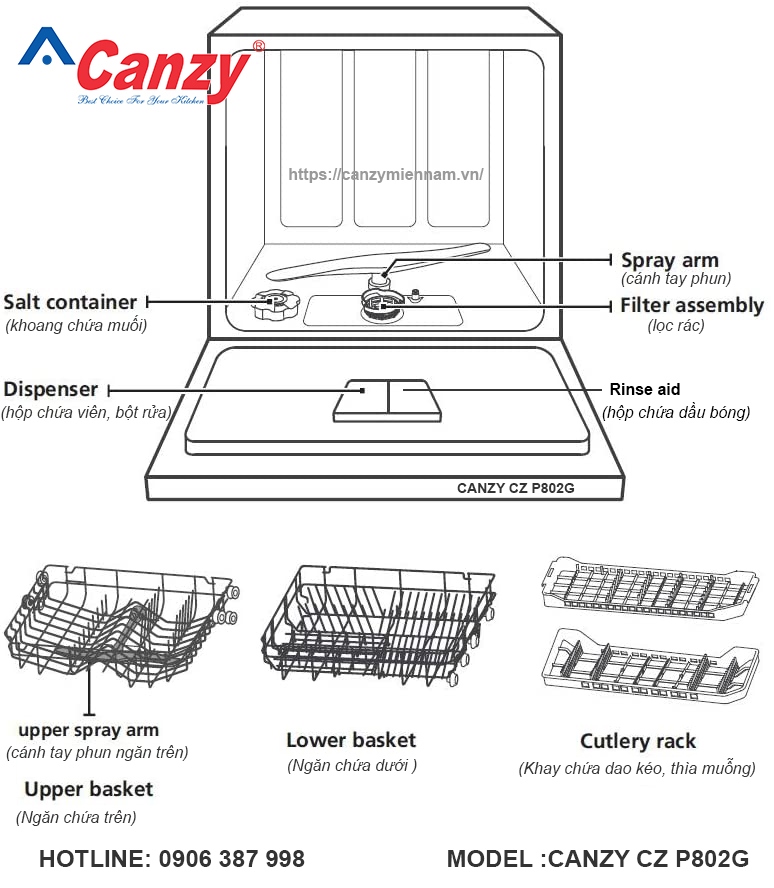 Canzy®
Best Choice For Your Kitchen

https://canzymiennam.vn/

Spray arm
(cánh tay phun)

Salt container
(khoang chứa muối)

Filter assembly
(lọc rác)

Dispenser
(hộp chứa viên, bột rửa)

Rinse aid
(hộp chứa dầu bóng)

CANZY CZ P802G

upper spray arm
(cánh tay phun ngăn trên)

Upper basket
(Ngăn chứa trên)

Lower basket
(Ngăn chứa dưới )

Cutlery rack
(Khay chứa dao kéo, thìa muỗng)

HOTLINE: 0906 387 998

MODEL :CANZY CZ P802G